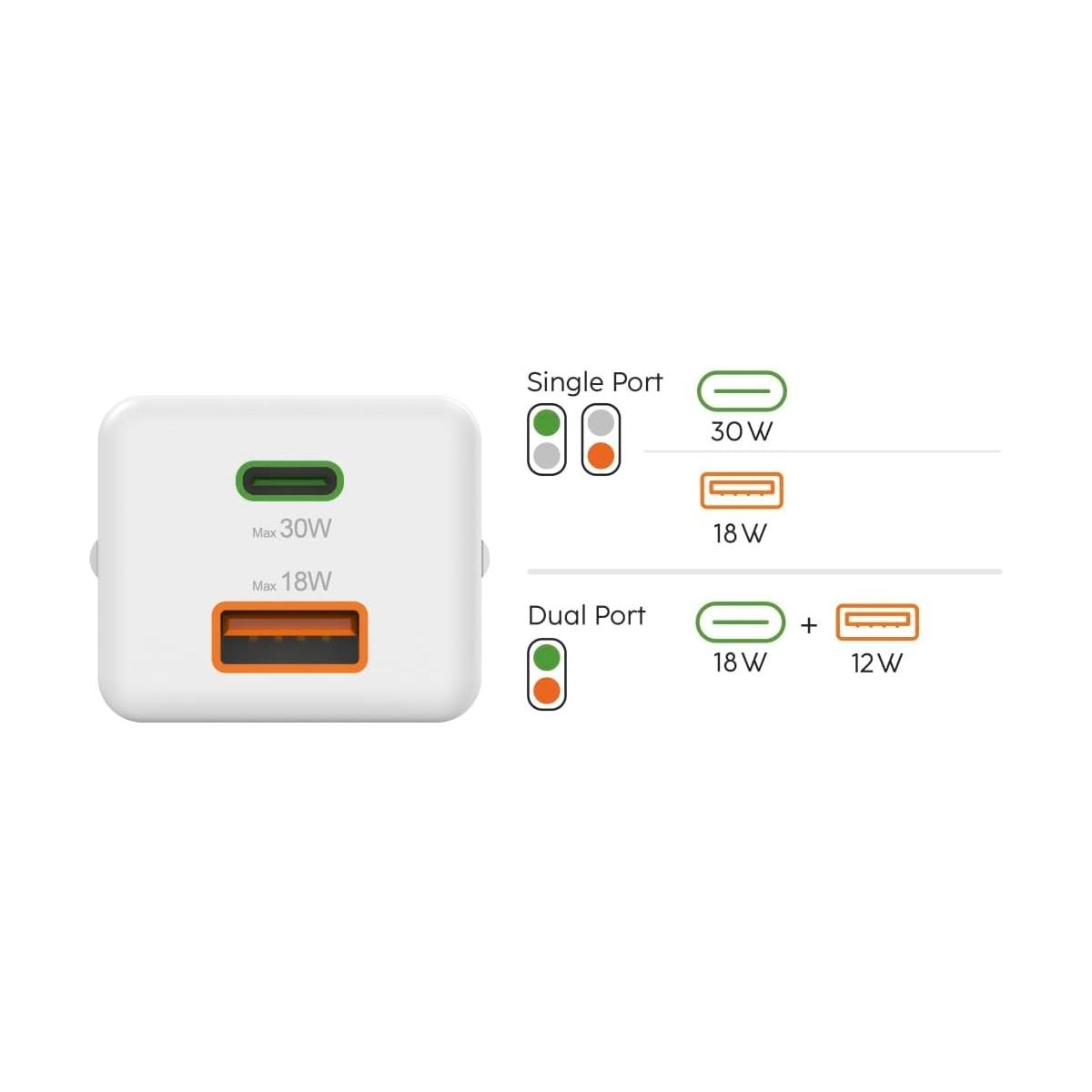 Max 30W

Max 18W

Single Port

30 W

18 W

Dual Port

18 W + 12 W